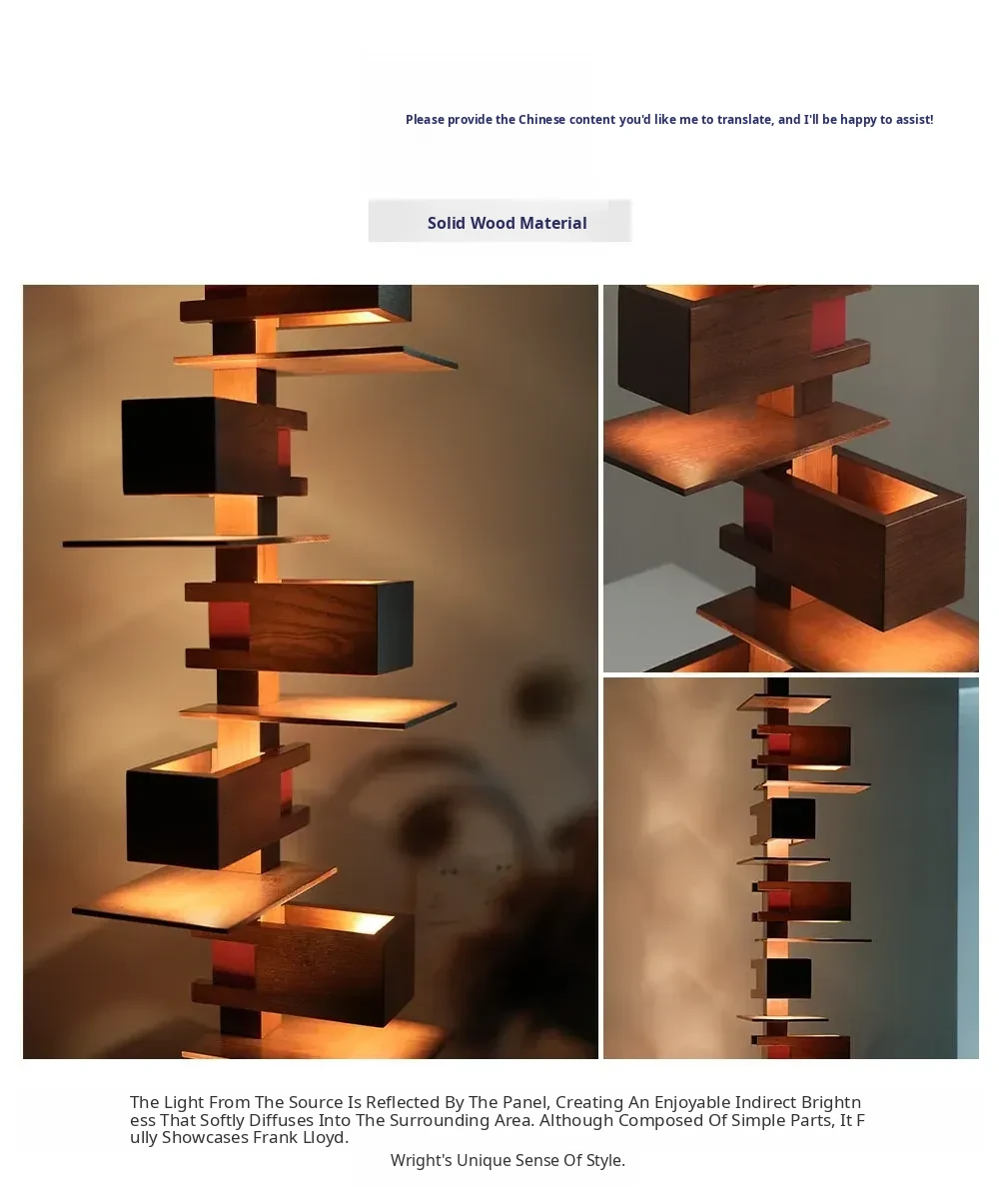 Please provide the Chinese content you'd like me to translate, and I'll be happy to assist!

Solid Wood Material

The Light From The Source Is Reflected By The Panel, Creating An Enjoyable Indirect Brightness That Softly Diffuses Into The Surrounding Area. Although Composed Of Simple Parts, It Fully Showcases Frank Lloyd.

Wright's Unique Sense Of Style.