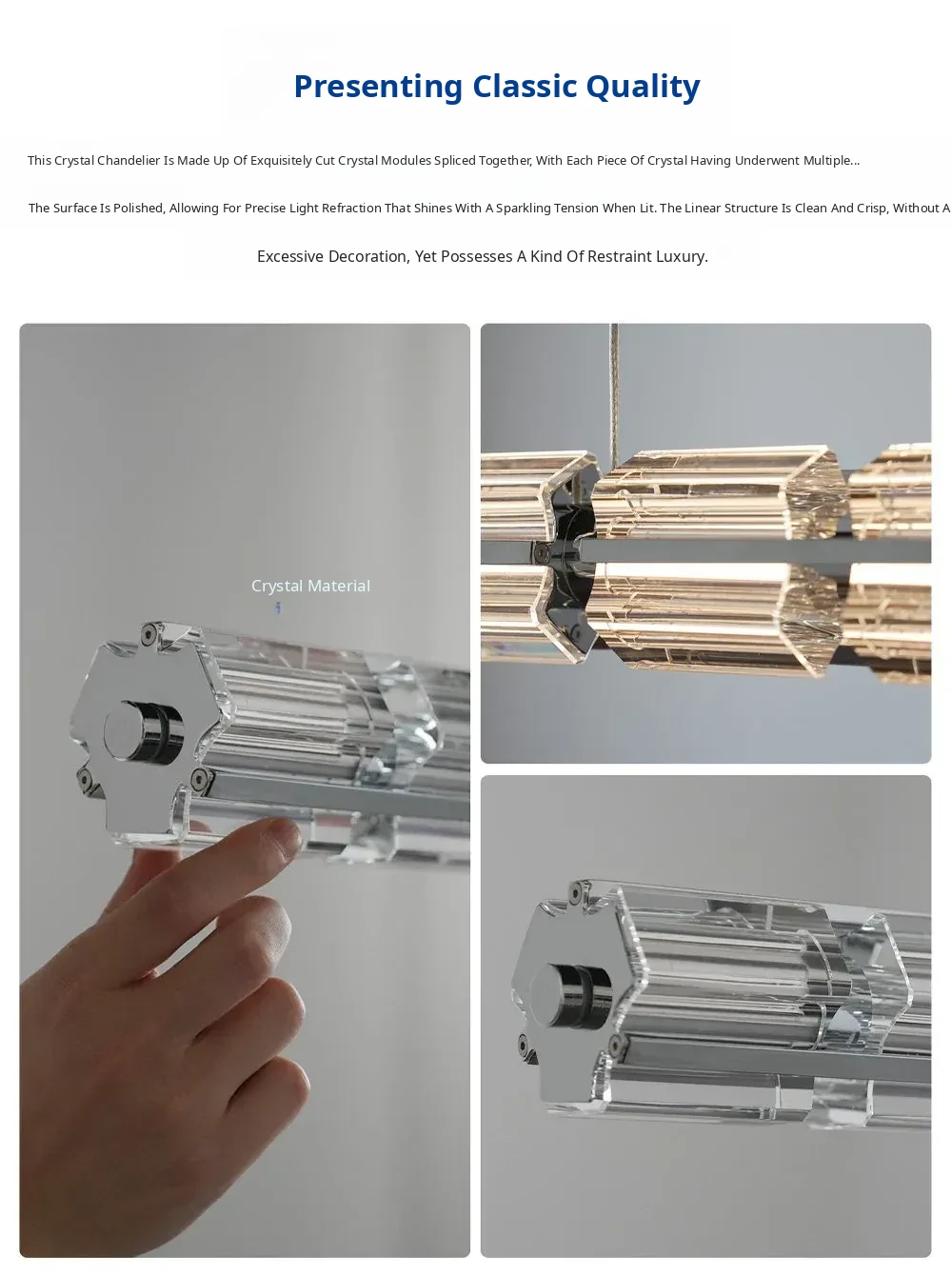 Presenting Classic Quality

This Crystal Chandelier Is Made Up Of Exquisitely Cut Crystal Modules Spliced Together, With Each Piece Of Crystal Having Underwent Multiple...

The Surface Is Polished, Allowing For Precise Light Refraction That Shines With A Sparkling Tension When Lit. The Linear Structure Is Clean And Crisp, Without A

Excessive Decoration, Yet Possesses A Kind Of Restraint Luxury.

Crystal Material