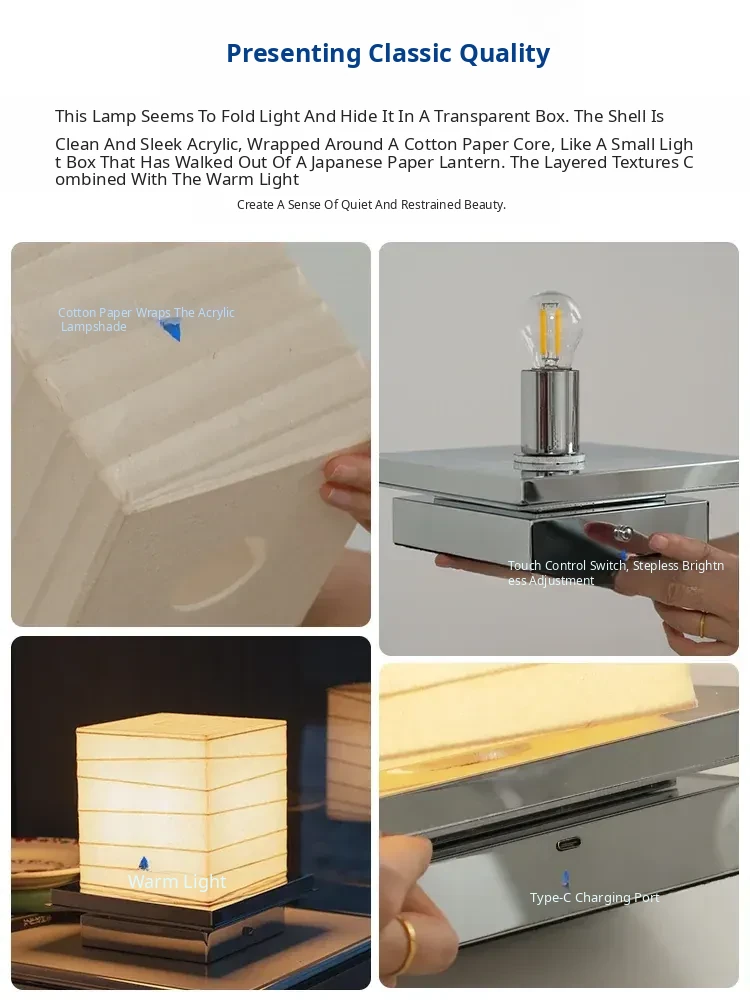 Presenting Classic Quality

This Lamp Seems To Fold Light And Hide It In A Transparent Box. The Shell Is Clean And Sleek Acrylic, Wrapped Around A Cotton Paper Core, Like A Small Light Box That Has Walked Out Of A Japanese Paper Lantern. The Layered Textures Combined With The Warm Light

Create A Sense Of Quiet And Restrained Beauty.

Cotton Paper Wraps The Acrylic Lampshade

Touch Control Switch, Stepless Brightness Adjustment

Warm Light

Type-C Charging Port