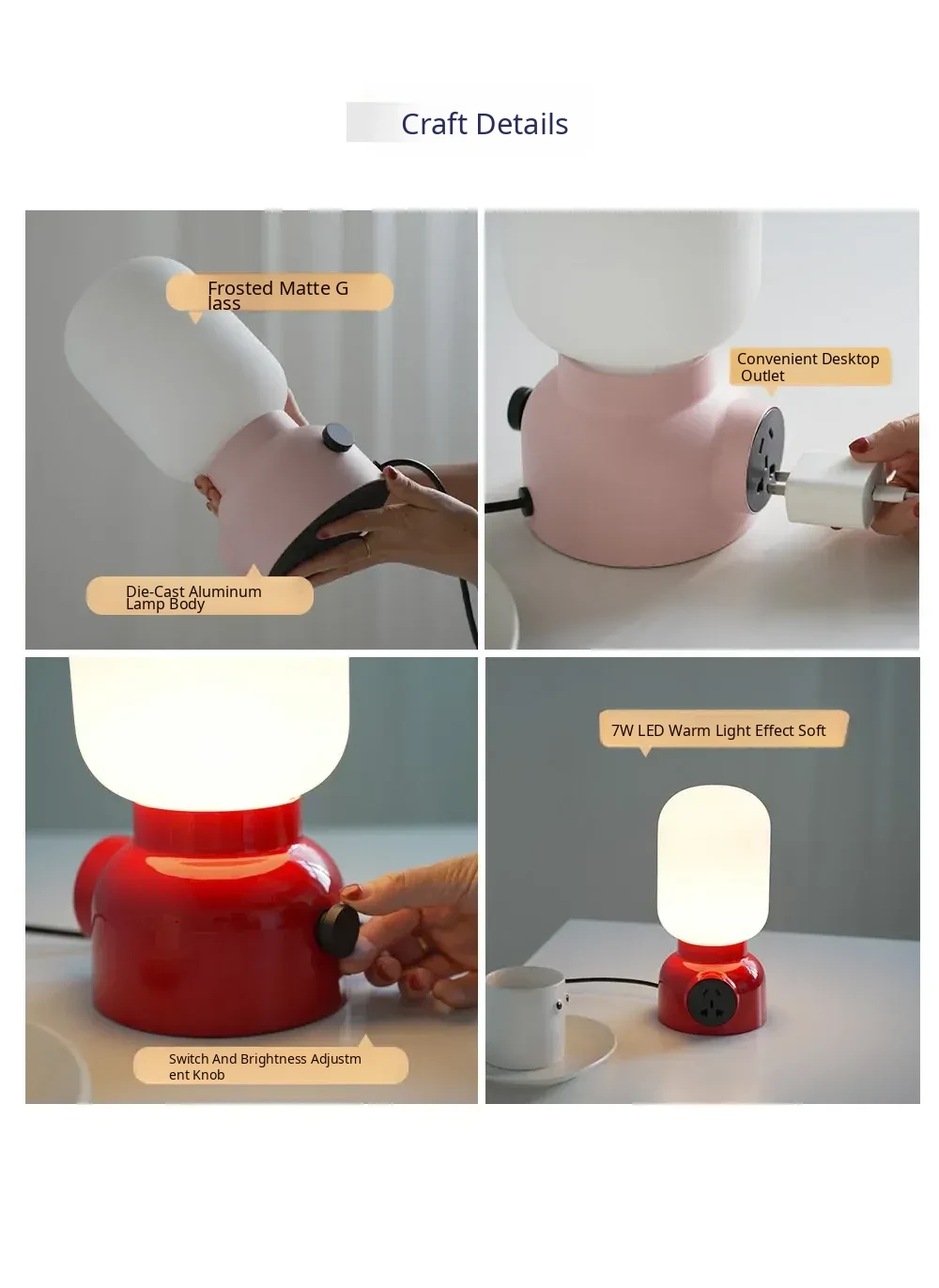 Craft Details

Frosted Matte G lass

Die-Cast Aluminum Lamp Body

Convenient Desktop Outlet

Switch And Brightness Adjustm ent Knob

7W LED Warm Light Effect Soft