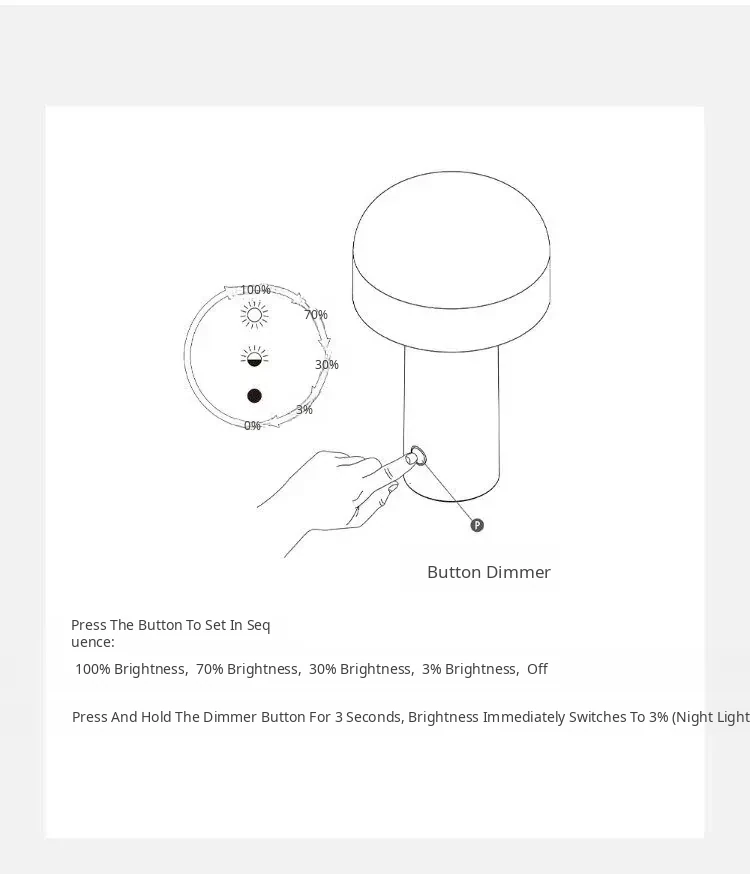 100%

70%

30%

3%

0%

P

Button Dimmer

Press The Button To Set In Seq
uence:

100% Brightness, 70% Brightness, 30% Brightness, 3% Brightness, Off

Press And Hold The Dimmer Button For 3 Seconds, Brightness Immediately Switches To 3% (Night Light