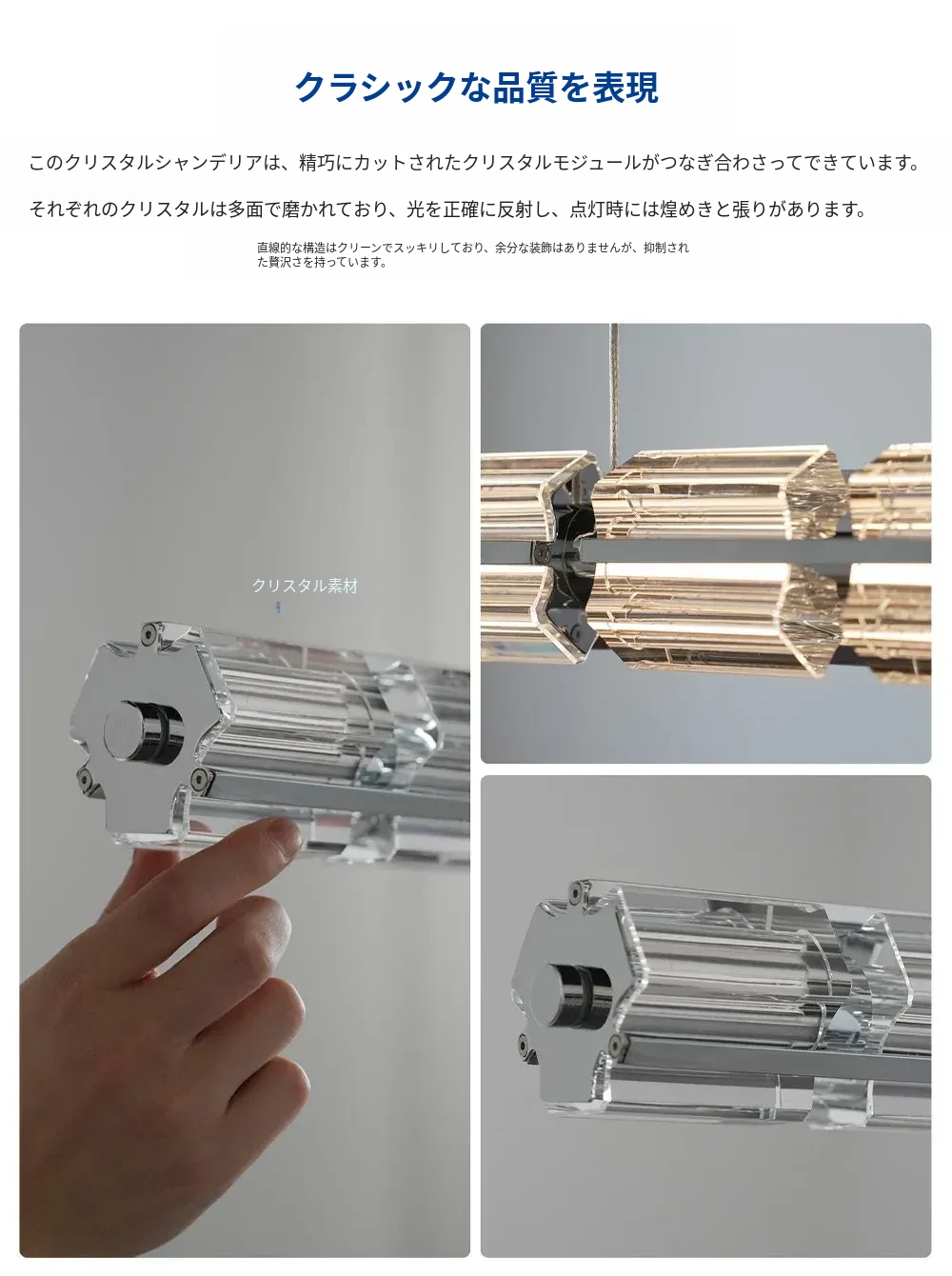 クラシックな品質を表現

このクリスタルシャンデリアは、精巧にカットされたクリスタルモジュールがつなぎ合わさってできています。

それぞれのクリスタルは多面で磨かれており、光を正確に反射し、点灯時には煌めきと張りがあります。

直線的な構造はクリーンでスッキリしており、余分な装飾はありませんが、抑制された贅沢さを持っています。

クリスタル素材