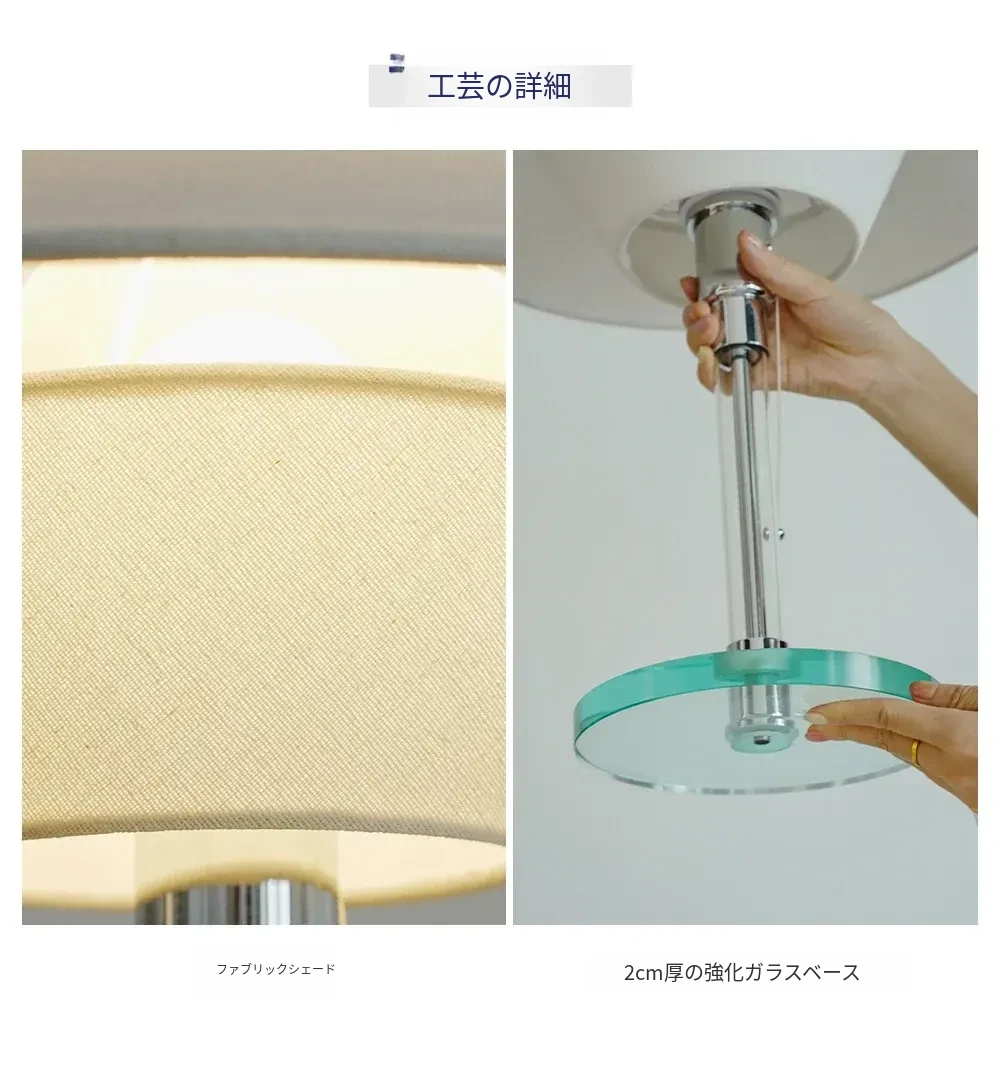 工芸の詳細

ファブリックシェード

2cm厚の強化ガラスベース